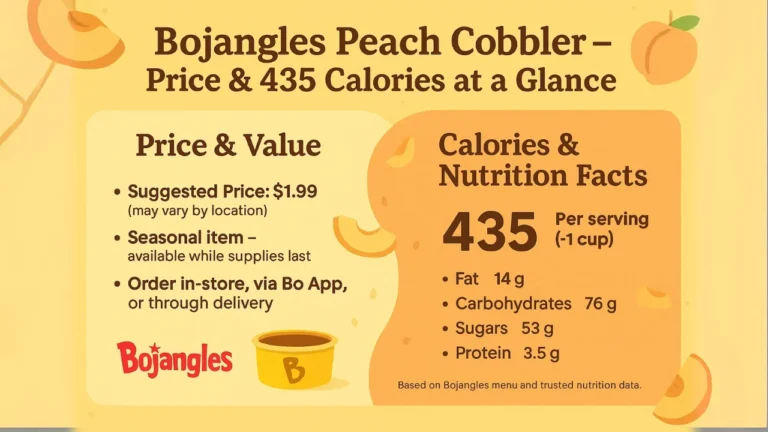 Bojangles Peach Cobbler – Price & 435 Calories at a Glance

Price & Value

• Suggested Price: $1.99 (may vary by location)

• Seasonal item – available while supplies last

• Order in-store, via Bo App, or through delivery

Bojangles

B

Calories & Nutrition Facts

435 Per serving (-1 cup)

• Fat 14 g

• Carbohydrates 76 g

• Sugars 53 g

• Protein 3.5 g

Based on Bojangles menu and trusted nutrition data.